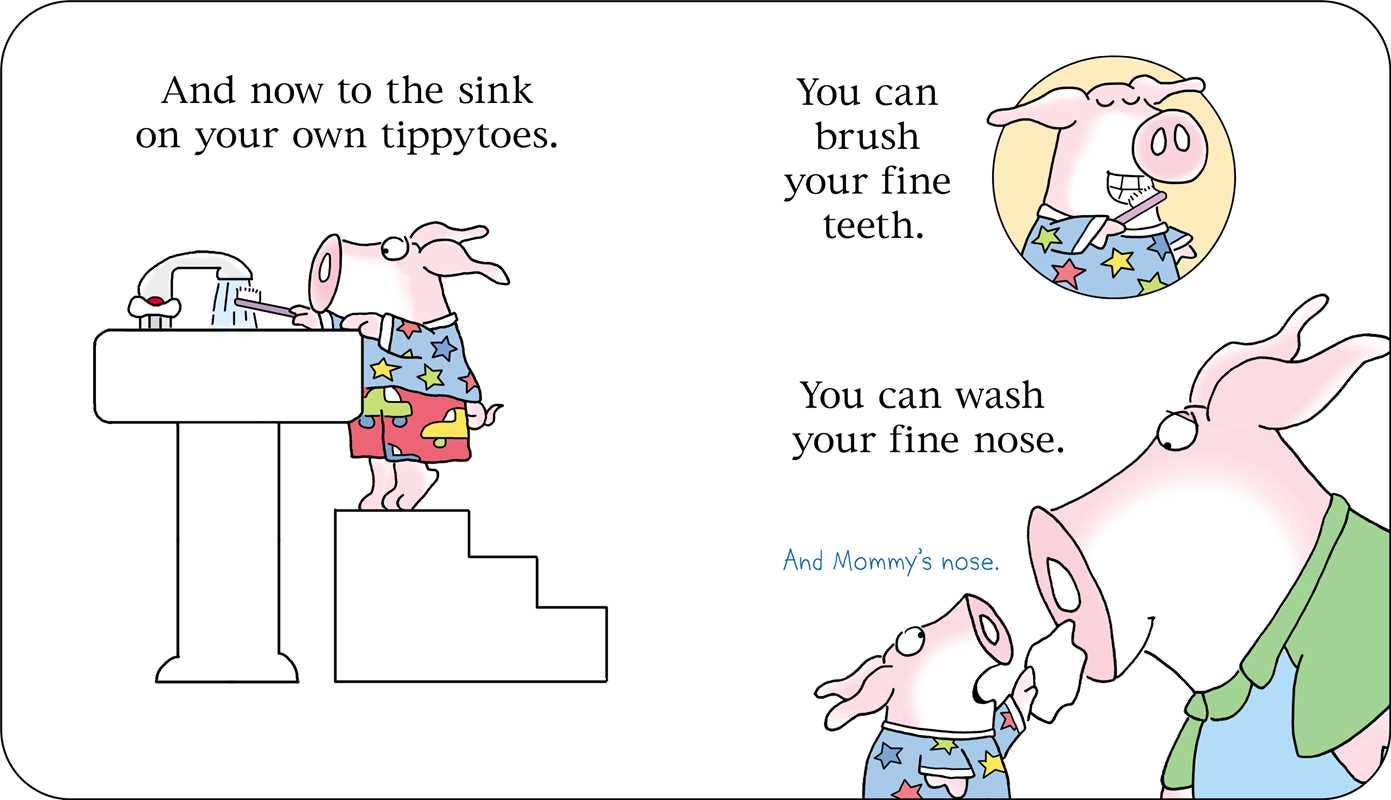 And now to the sink on your own tippytoes.

You can brush your fine teeth.

You can wash your fine nose.

And Mommy's nose.