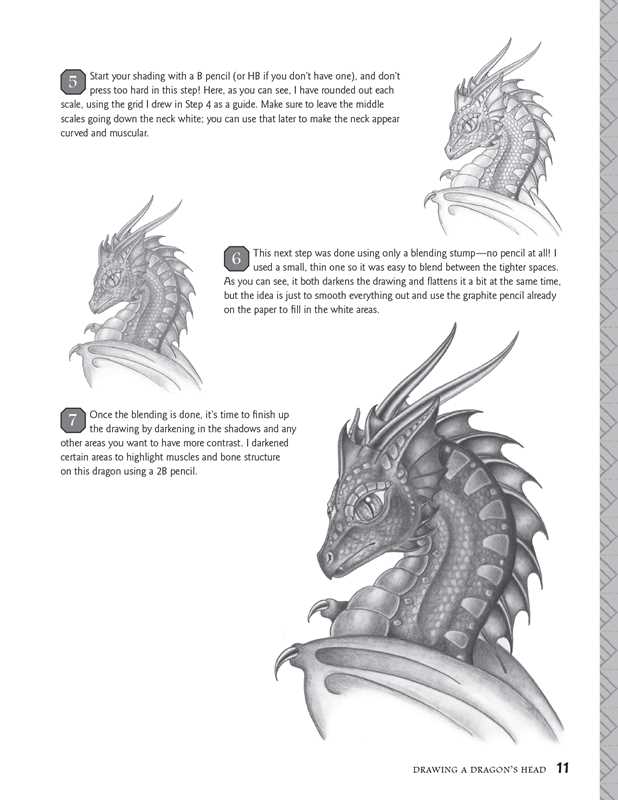 5 Start your shading with a B pencil (or HB if you don't have one), and don't press too hard in this step! Here, as you can see, I have rounded out each scale, using the grid I drew in Step 4 as a guide. Make sure to leave the middle scales going down the neck white; you can use that later to make the neck appear curved and muscular.

6 This next step was done using only a blending stump—no pencil at all! I used a small, thin one so it was easy to blend between the tighter spaces. As you can see, it both darkens the drawing and flattens it a bit at the same time, but the idea is just to smooth everything out and use the graphite pencil already on the paper to fill in the white areas.

7 Once the blending is done, it's time to finish up the drawing by darkening in the shadows and any other areas you want to have more contrast. I darkened certain areas to highlight muscles and bone structure on this dragon using a 2B pencil.

DRAWING A DRAGON'S HEAD 11