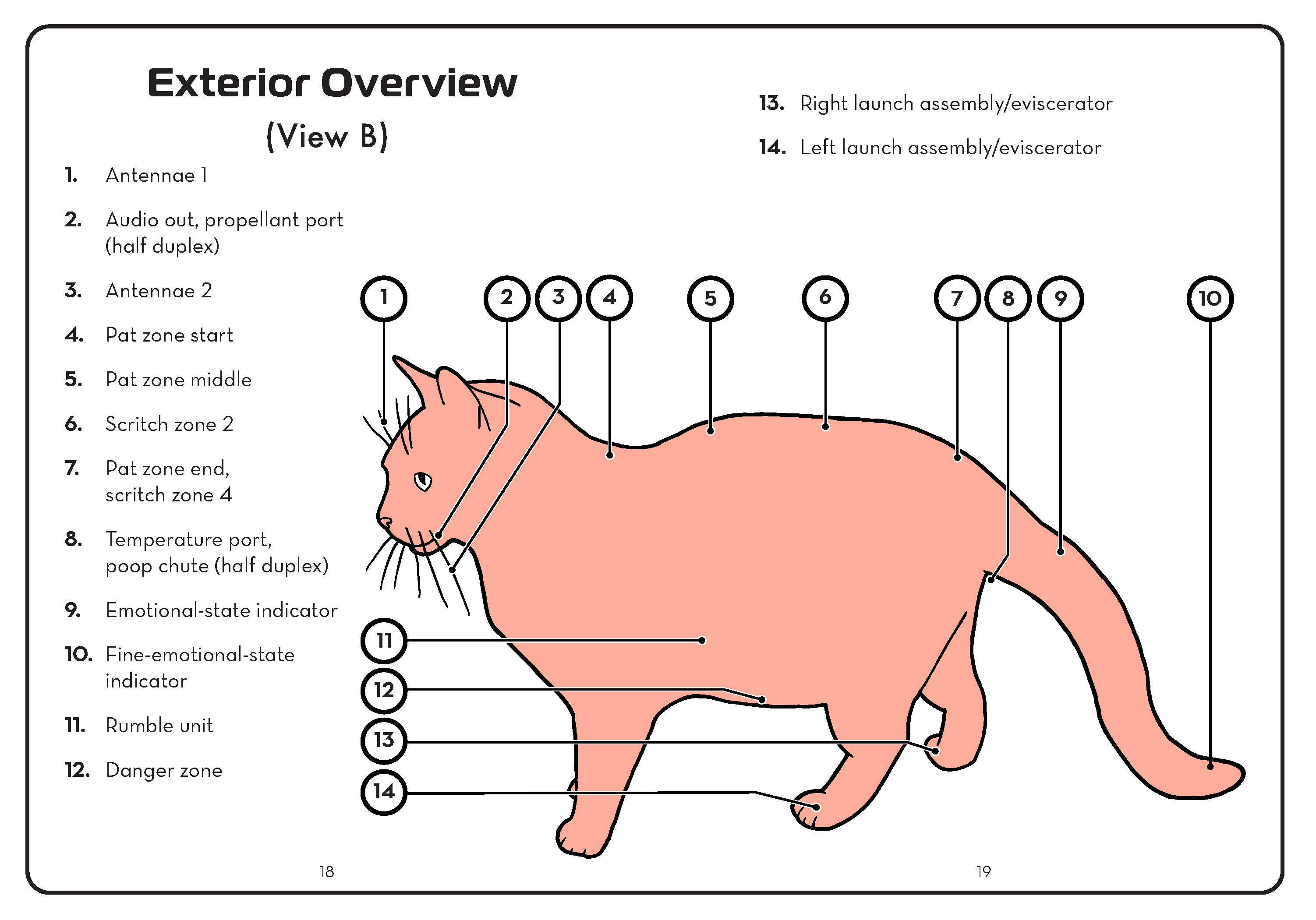 Exterior Overview

(View B)

1. Antennae 1

2. Audio out, propellant port (half duplex)

3. Antennae 2

4. Pat zone start

5. Pat zone middle

6. Scritch zone 2

7. Pat zone end, scritch zone 4

8. Temperature port, poop chute (half duplex)

9. Emotional-state indicator

10. Fine-emotional-state indicator

11. Rumble unit

12. Danger zone

13. Right launch assembly/eviscerator

14. Left launch assembly/eviscerator

1 2 3 4 5 6 7 8 9 10

11

12

13

14

18

19